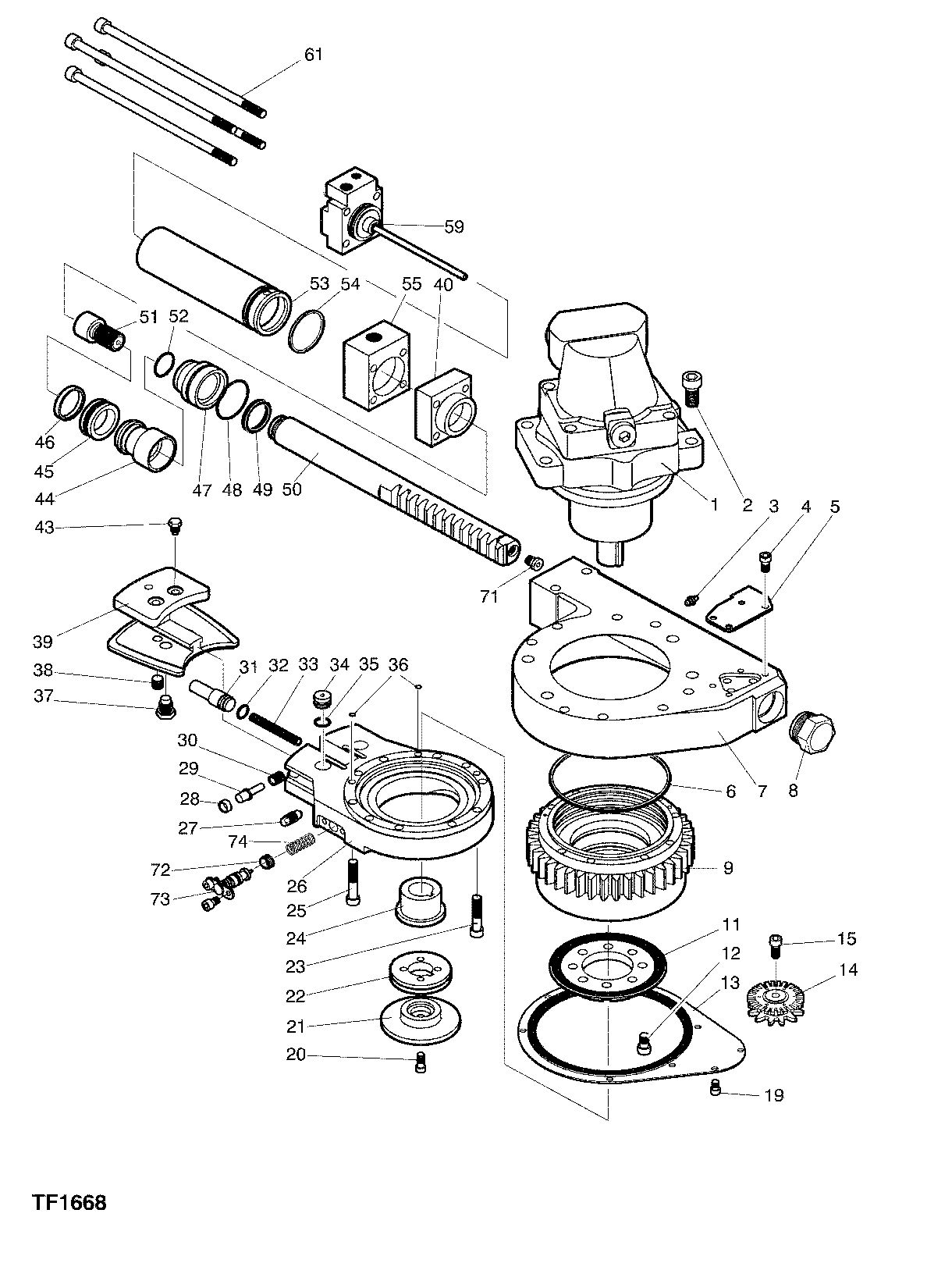 61
59
53
54
55
40
51
52
46
45
44
47
48
49
50
1
2
3
4
5
43
71
39
38
37
31
32
33
34
35
36
30
29
28
27
74
72
73
26
25
24
23
22
21
20
6
7
8
9
11
12
13
14
15
19
TF1668